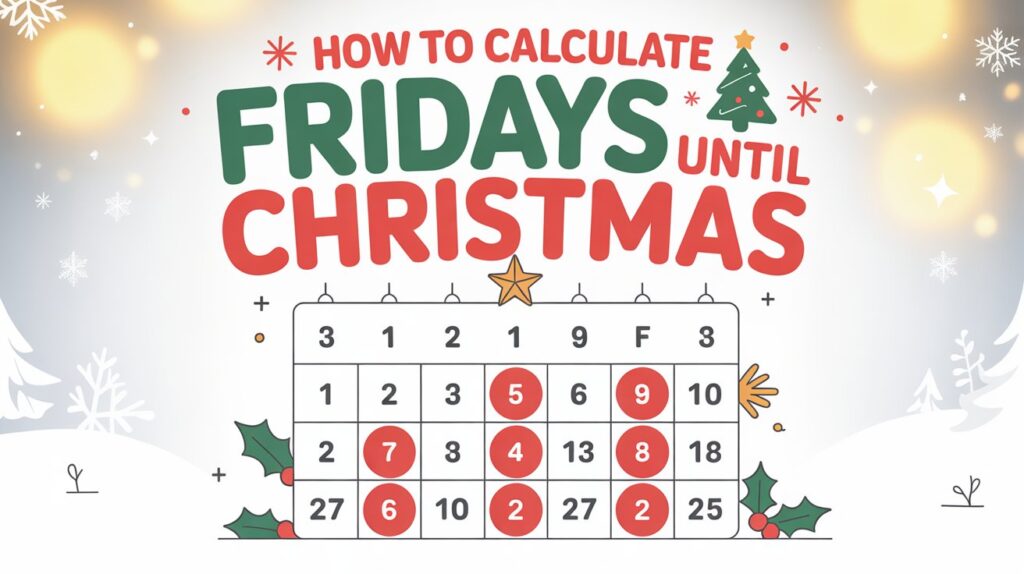 HOW TO CALCULATE
FRIDAYS UNTIL
CHRISTMAS

| 3 | 1 | 2 | 1 | 9 | F | 8 |
|---|---|---|---|---|---|---|
| 1 | 2 | 3 | 5 | 6 | 9 | 10 |
| 2 | 7 | 8 | 4 | 13 | 8 | 18 |
| 27 | 6 | 10 | 2 | 27 | 2 | 25 |